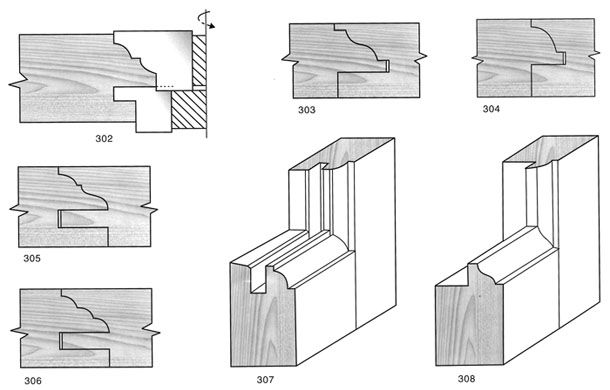 302

303

304

305

306

307

308